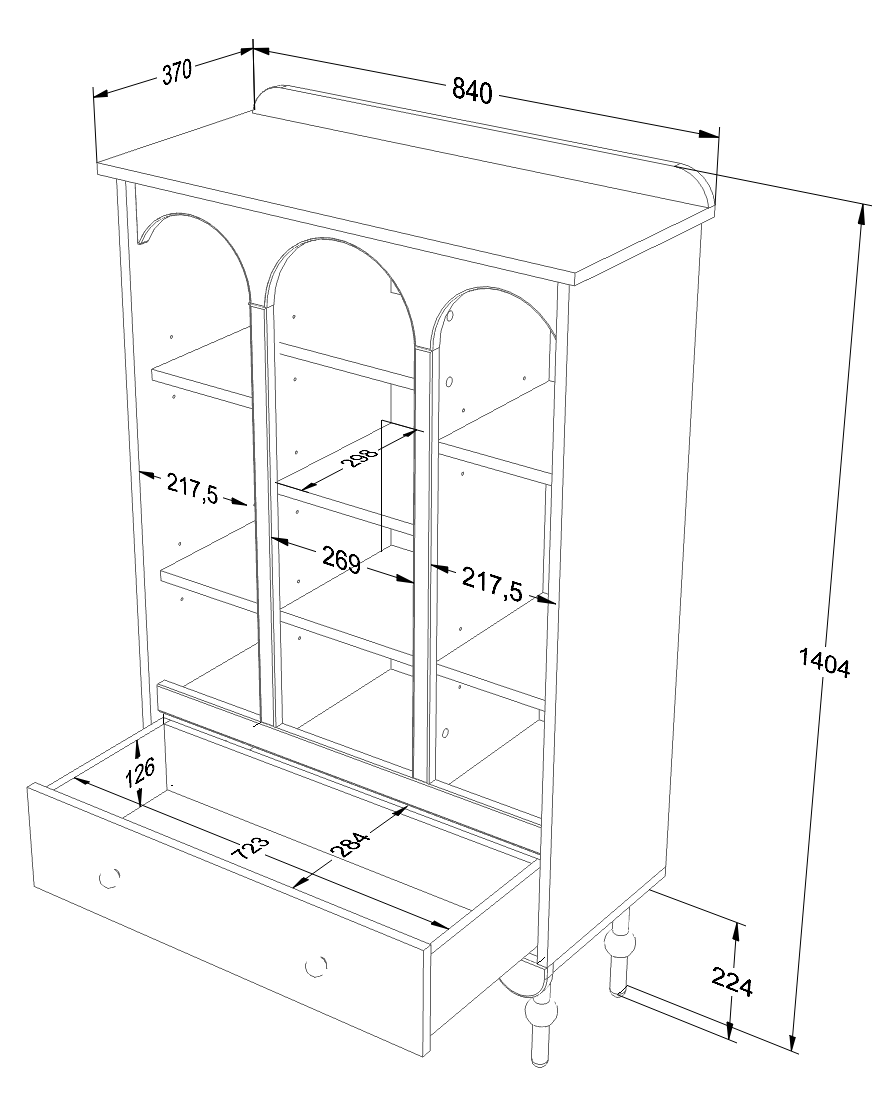 370
840
298
217,5
269
217,5
1404
126
723
284
224